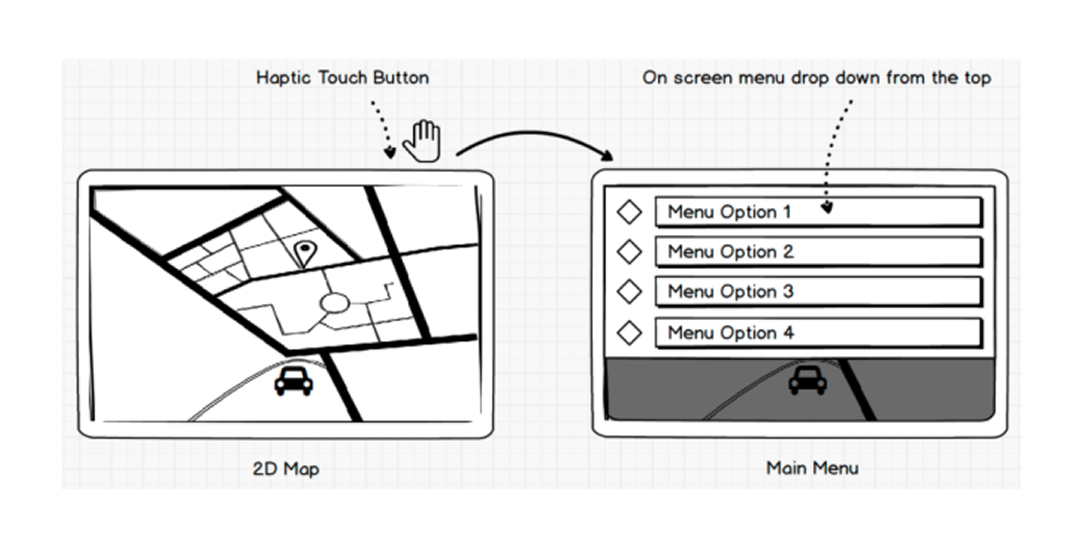 Haptic Touch Button

On screen menu drop down from the top

Menu Option 1

Menu Option 2

Menu Option 3

Menu Option 4

2D Map

Main Menu